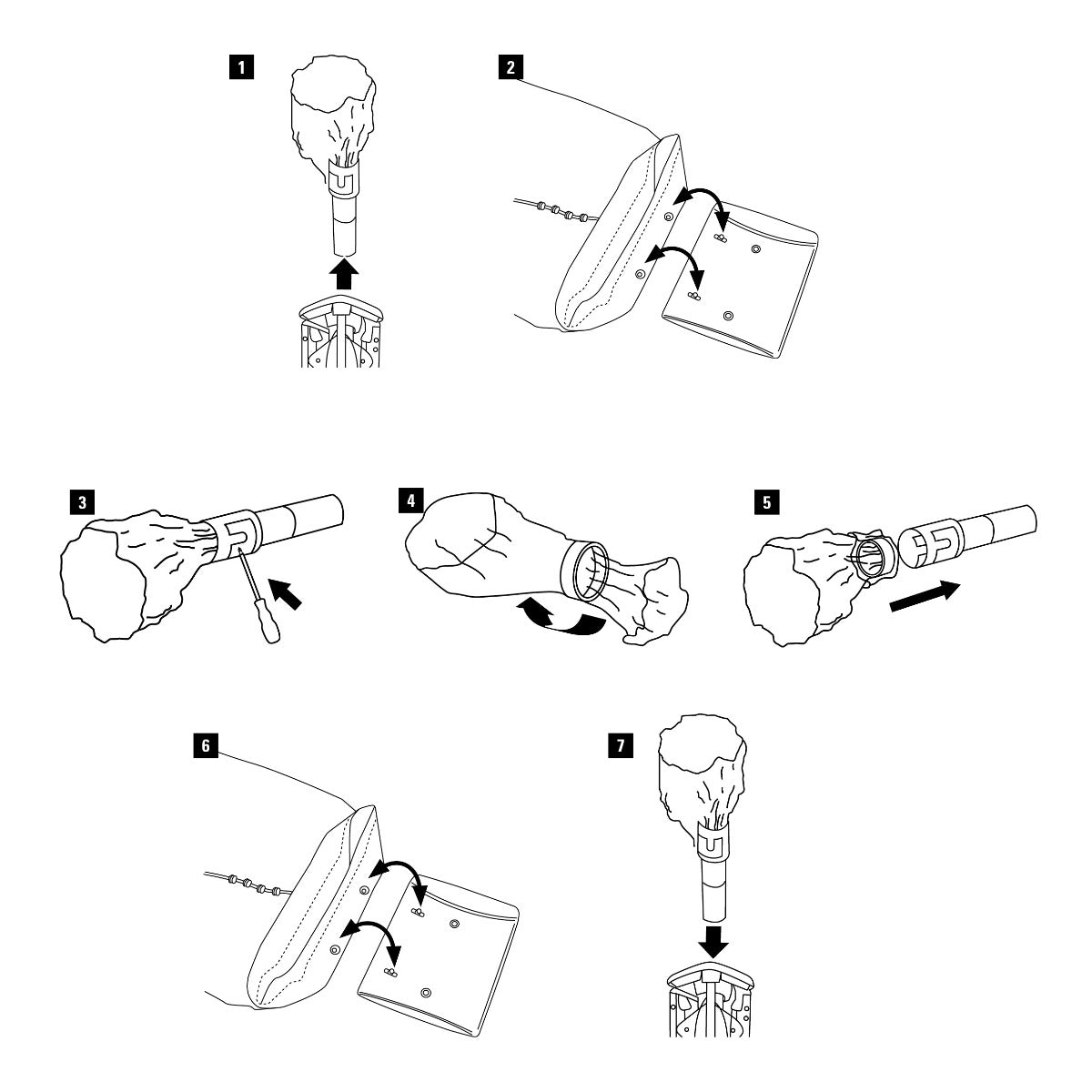 1
2
3
4
5
6
7